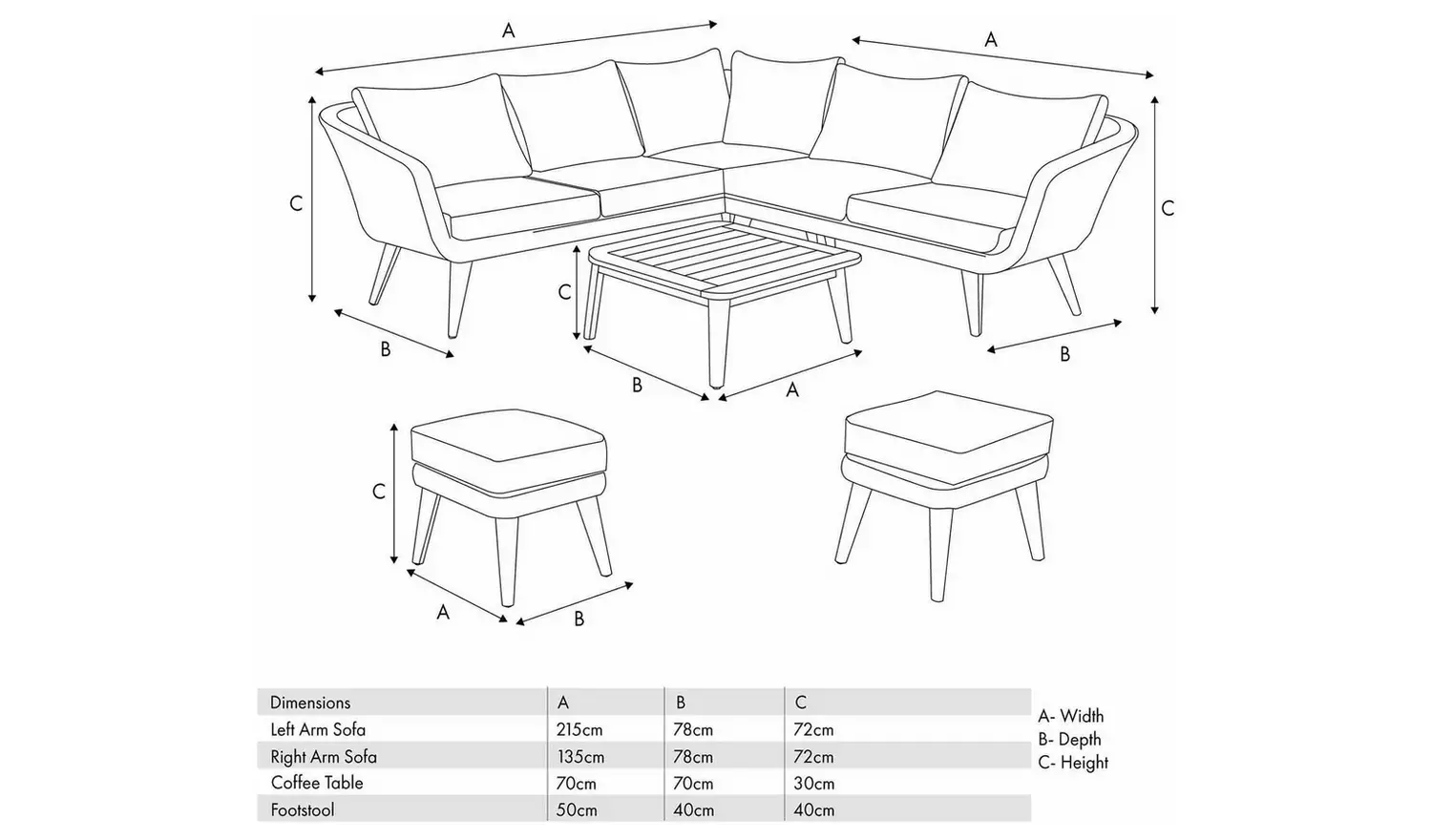 A
A
C
C
C
B
B
B
A
C
A
B

| Dimensions | A | B | C |
|---|---|---|---|
| Left Arm Sofa | 215cm | 78cm | 72cm |
| Right Arm Sofa | 135cm | 78cm | 72cm |
| Coffee Table | 70cm | 70cm | 30cm |
| Footstool | 50cm | 40cm | 40cm |

A- Width
B- Depth
C- Height