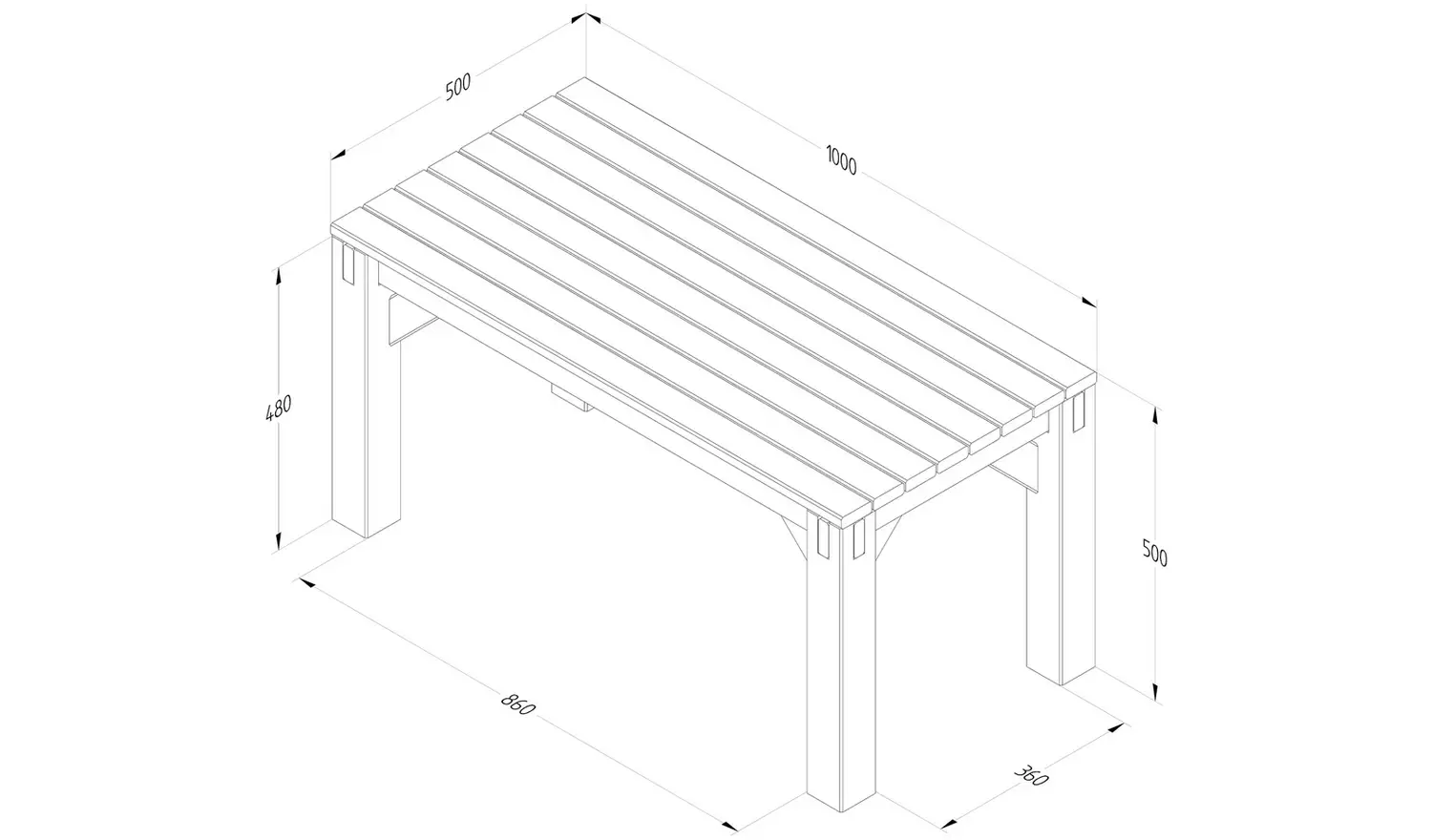 500

1000

480

500

860

360