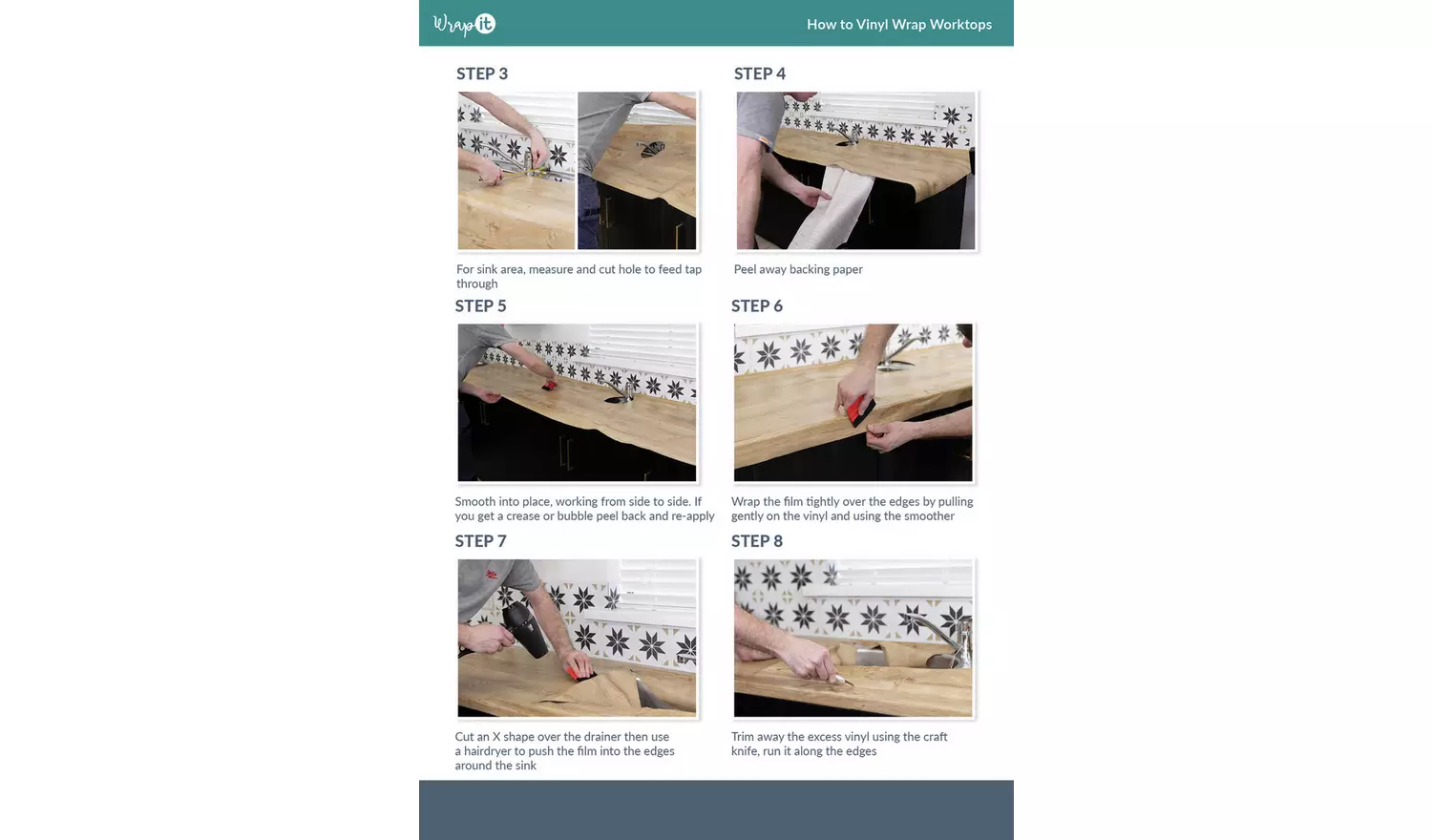 Wrap it

How to Vinyl Wrap Worktops

STEP 3

For sink area, measure and cut hole to feed tap through

STEP 4

Peel away backing paper

STEP 5

Smooth into place, working from side to side. If you get a crease or bubble peel back and re-apply

STEP 6

Wrap the film tightly over the edges by pulling gently on the vinyl and using the smoother

STEP 7

Cut an X shape over the drainer then use a hairdryer to push the film into the edges around the sink

STEP 8

Trim away the excess vinyl using the craft knife, run it along the edges