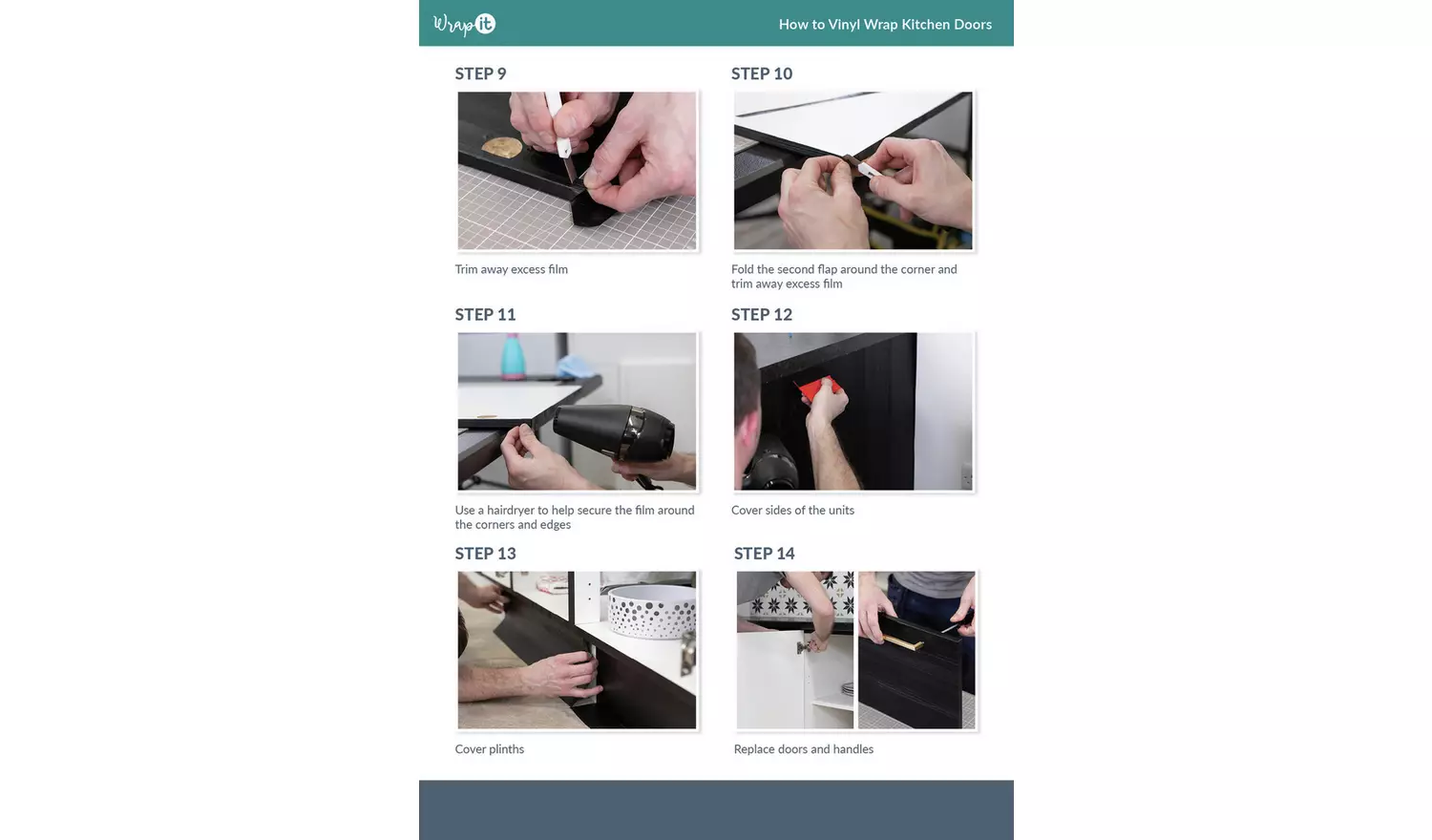 Wrap it

How to Vinyl Wrap Kitchen Doors

STEP 9

Trim away excess film

STEP 10

Fold the second flap around the corner and trim away excess film

STEP 11

Use a hairdryer to help secure the film around the corners and edges

STEP 12

Cover sides of the units

STEP 13

Cover plinths

STEP 14

Replace doors and handles