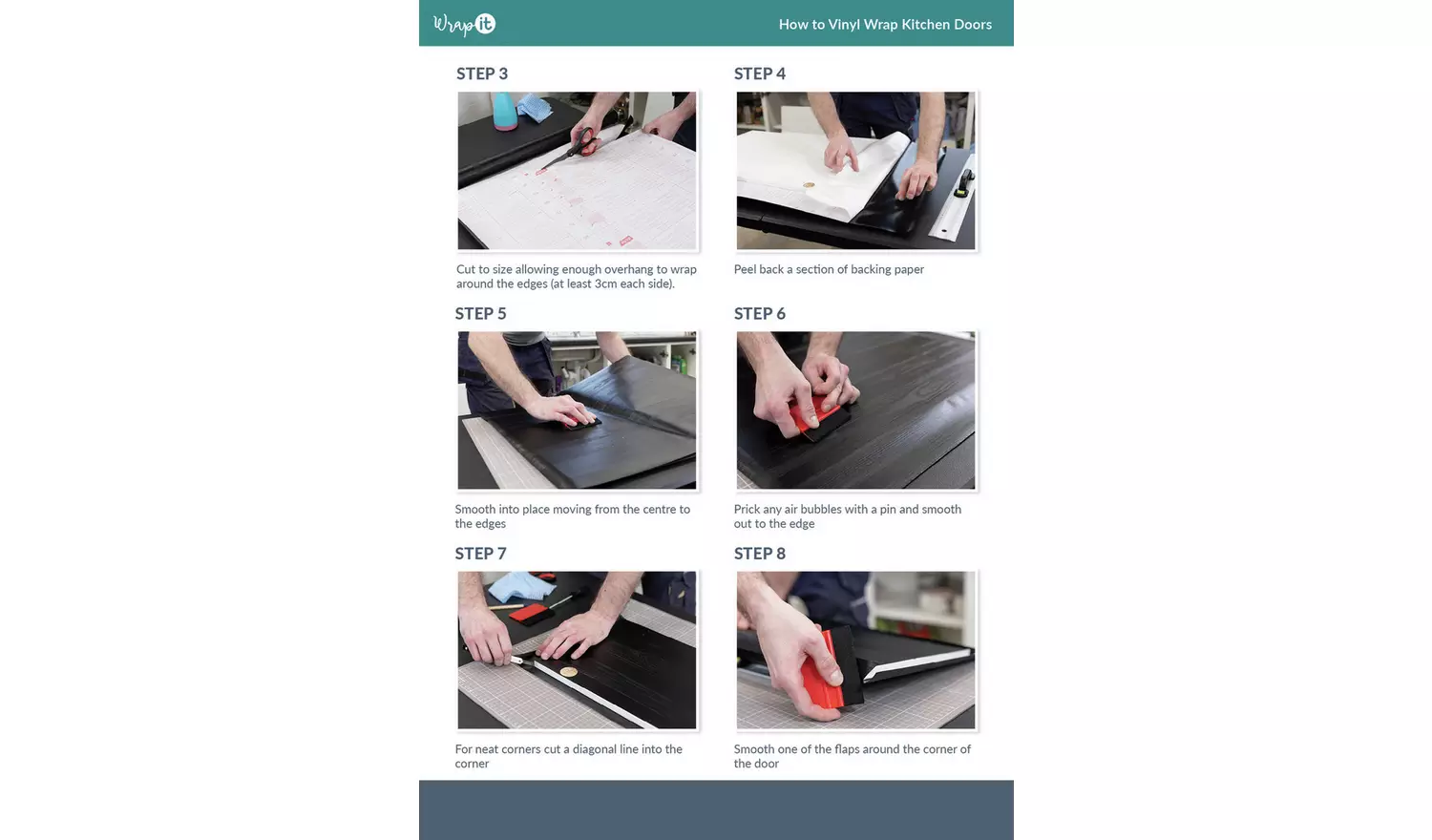 Wrap it

How to Vinyl Wrap Kitchen Doors

STEP 3

Cut to size allowing enough overhang to wrap around the edges (at least 3cm each side).

STEP 4

Peel back a section of backing paper

STEP 5

Smooth into place moving from the centre to the edges

STEP 6

Prick any air bubbles with a pin and smooth out to the edge

STEP 7

For neat corners cut a diagonal line into the corner

STEP 8

Smooth one of the flaps around the corner of the door