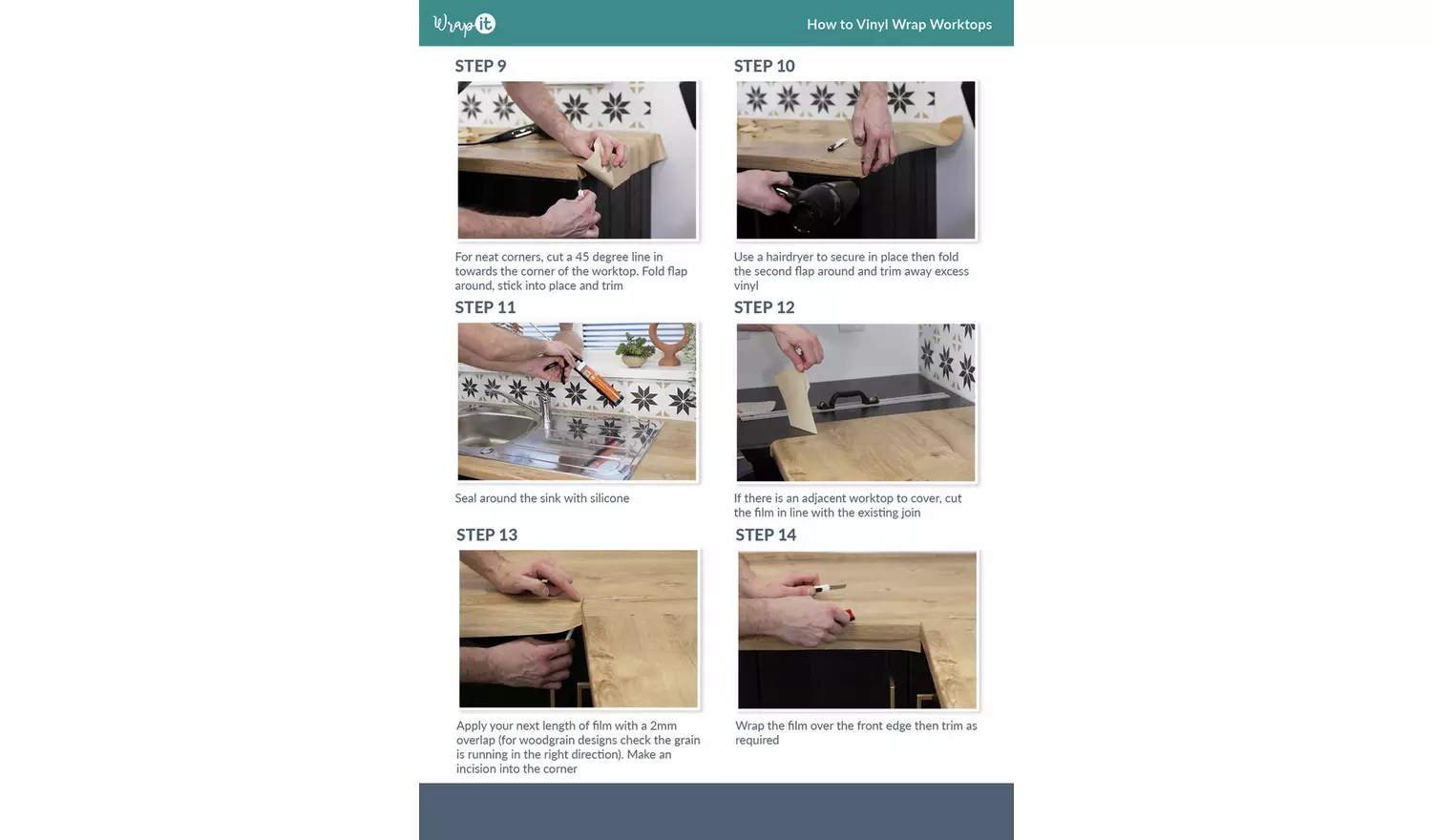 Wrap it

How to Vinyl Wrap Worktops

STEP 9

For neat corners, cut a 45 degree line in towards the corner of the worktop. Fold flap around, stick into place and trim

STEP 10

Use a hairdryer to secure in place then fold the second flap around and trim away excess vinyl

STEP 11

Seal around the sink with silicone

STEP 12

If there is an adjacent worktop to cover, cut the film in line with the existing join

STEP 13

Apply your next length of film with a 2mm overlap (for woodgrain designs check the grain is running in the right direction). Make an incision into the corner

STEP 14

Wrap the film over the front edge then trim as required