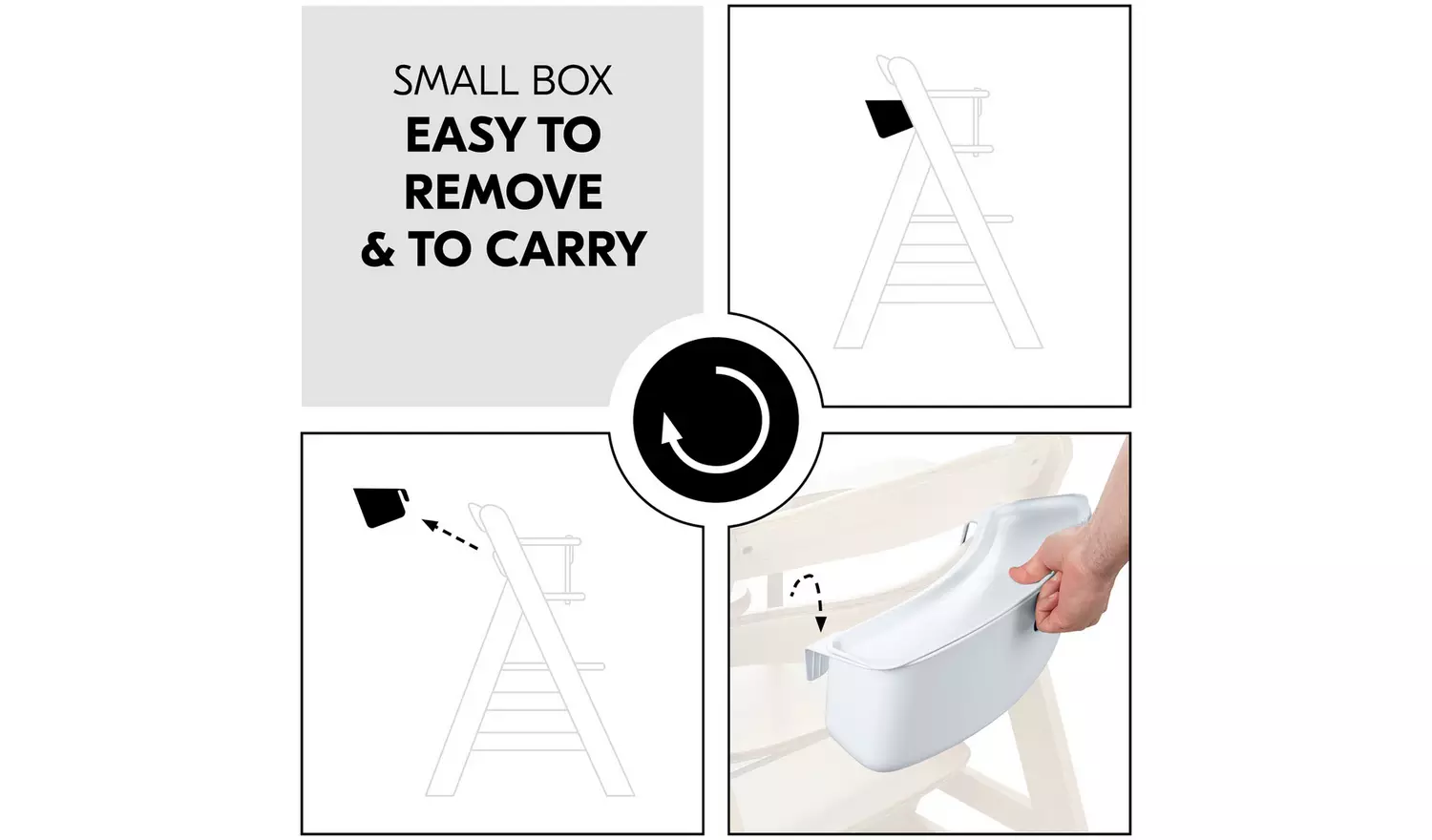 SMALL BOX
EASY TO
REMOVE
& TO CARRY