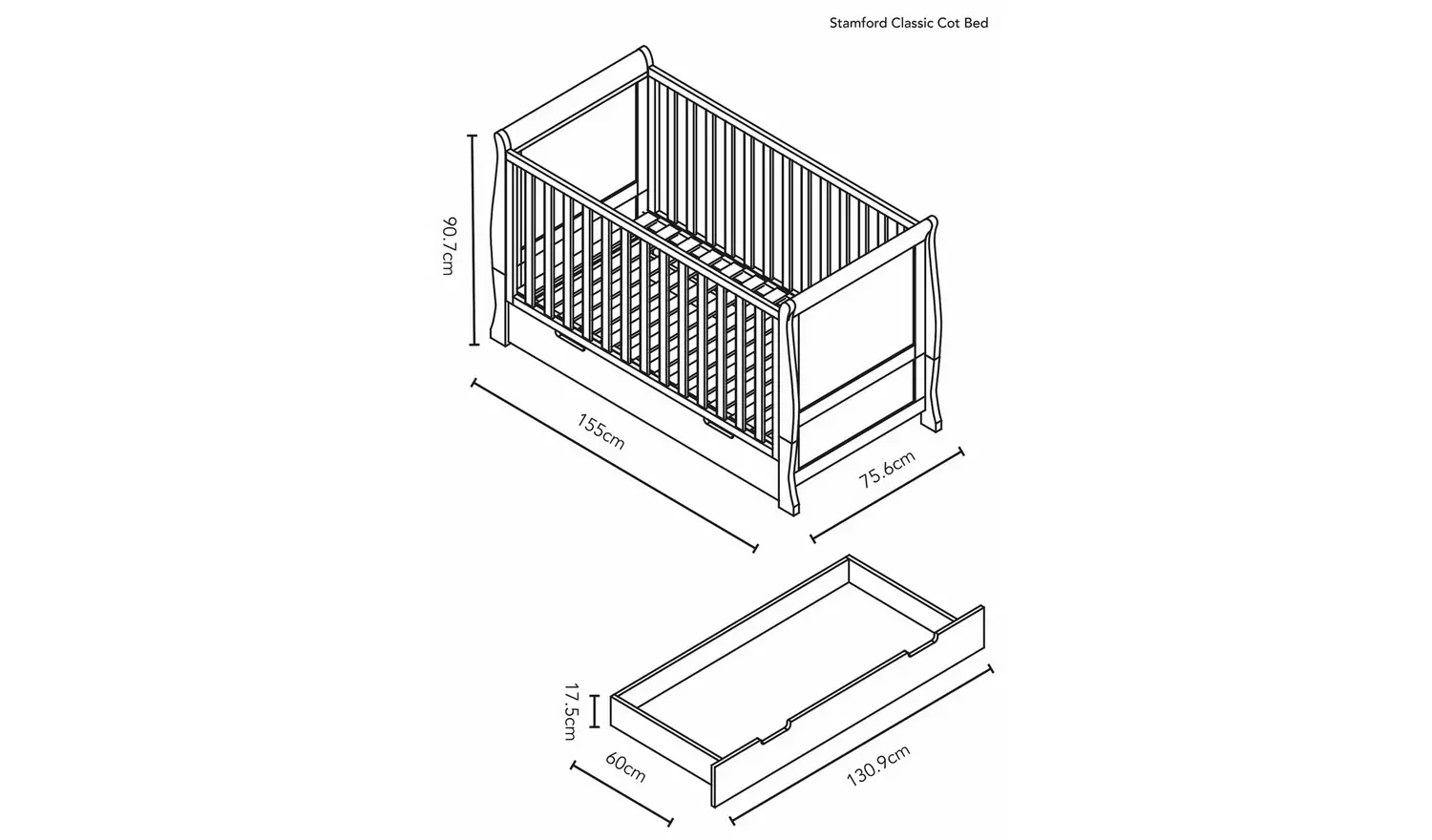 Stamford Classic Cot Bed

90.7cm

155cm

75.6cm

17.5cm

60cm

130.9cm