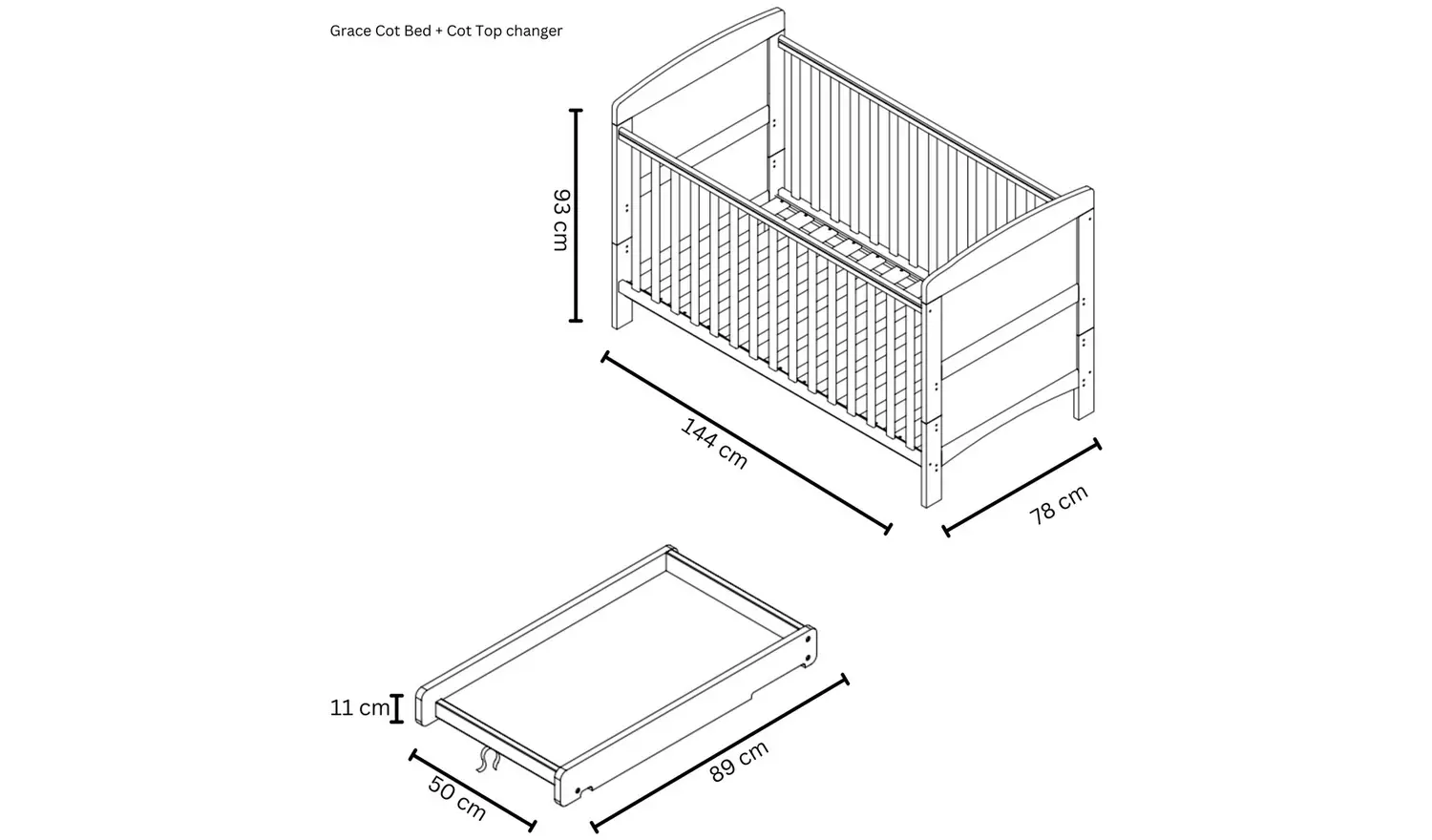 Grace Cot Bed + Cot Top changer

93 cm

144 cm

78 cm

11 cm

50 cm

89 cm