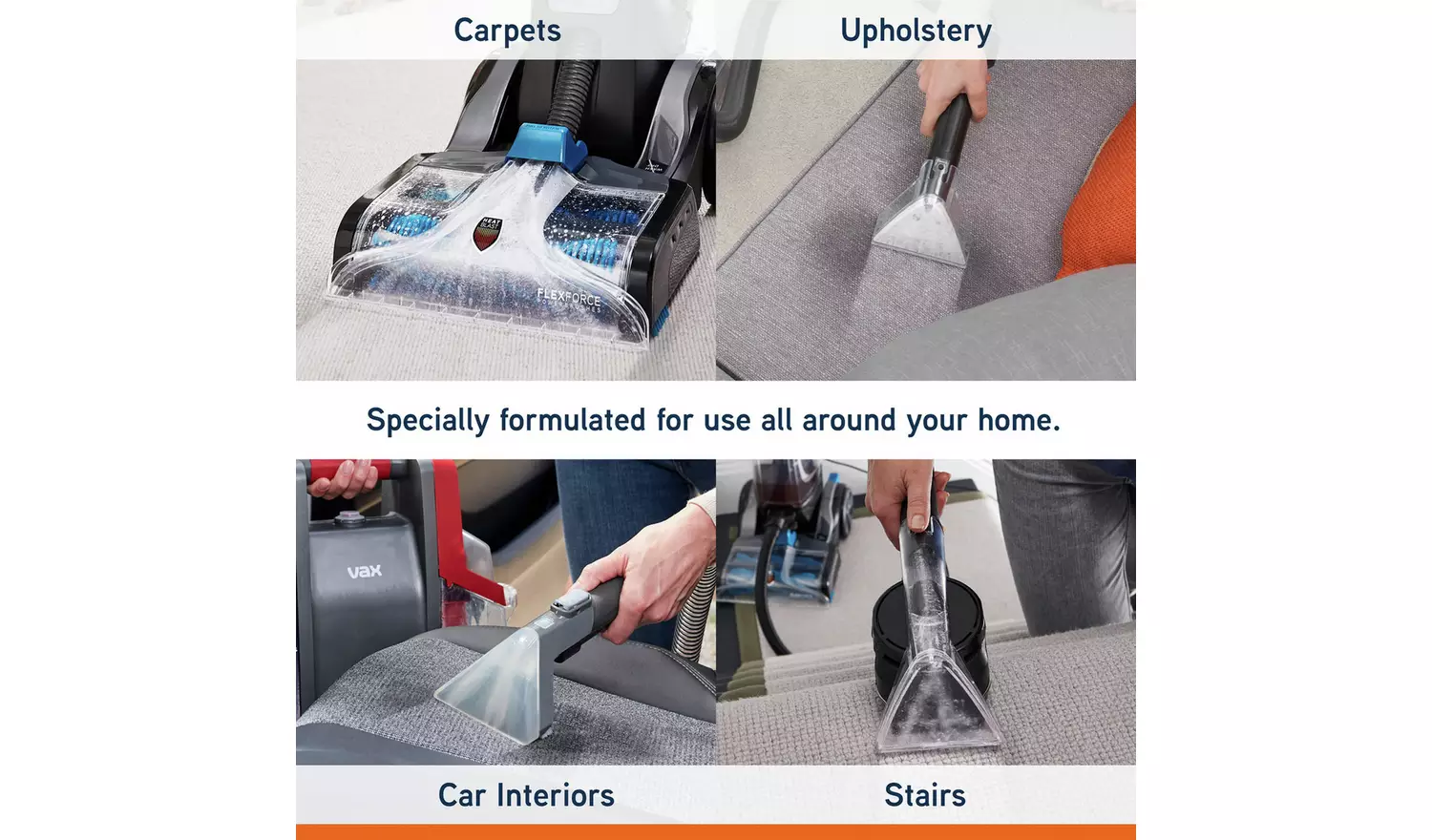 Carpets

Upholstery

HEAT BLAST

FLEXFORCE

Specially formulated for use all around your home.

vax

Car Interiors

Stairs