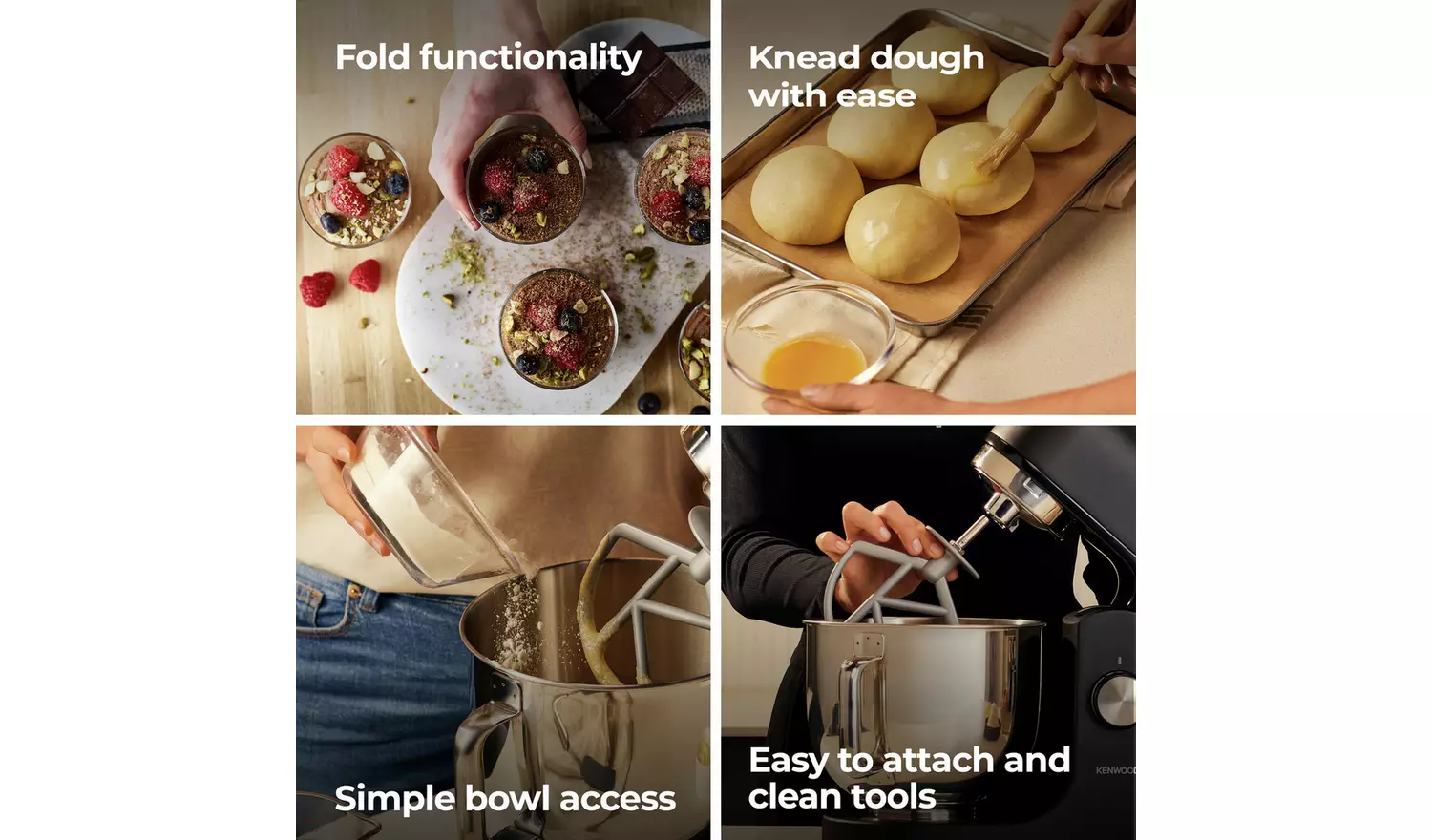 Fold functionality

Knead dough with ease

Simple bowl access

Easy to attach and clean tools

KENWOOD