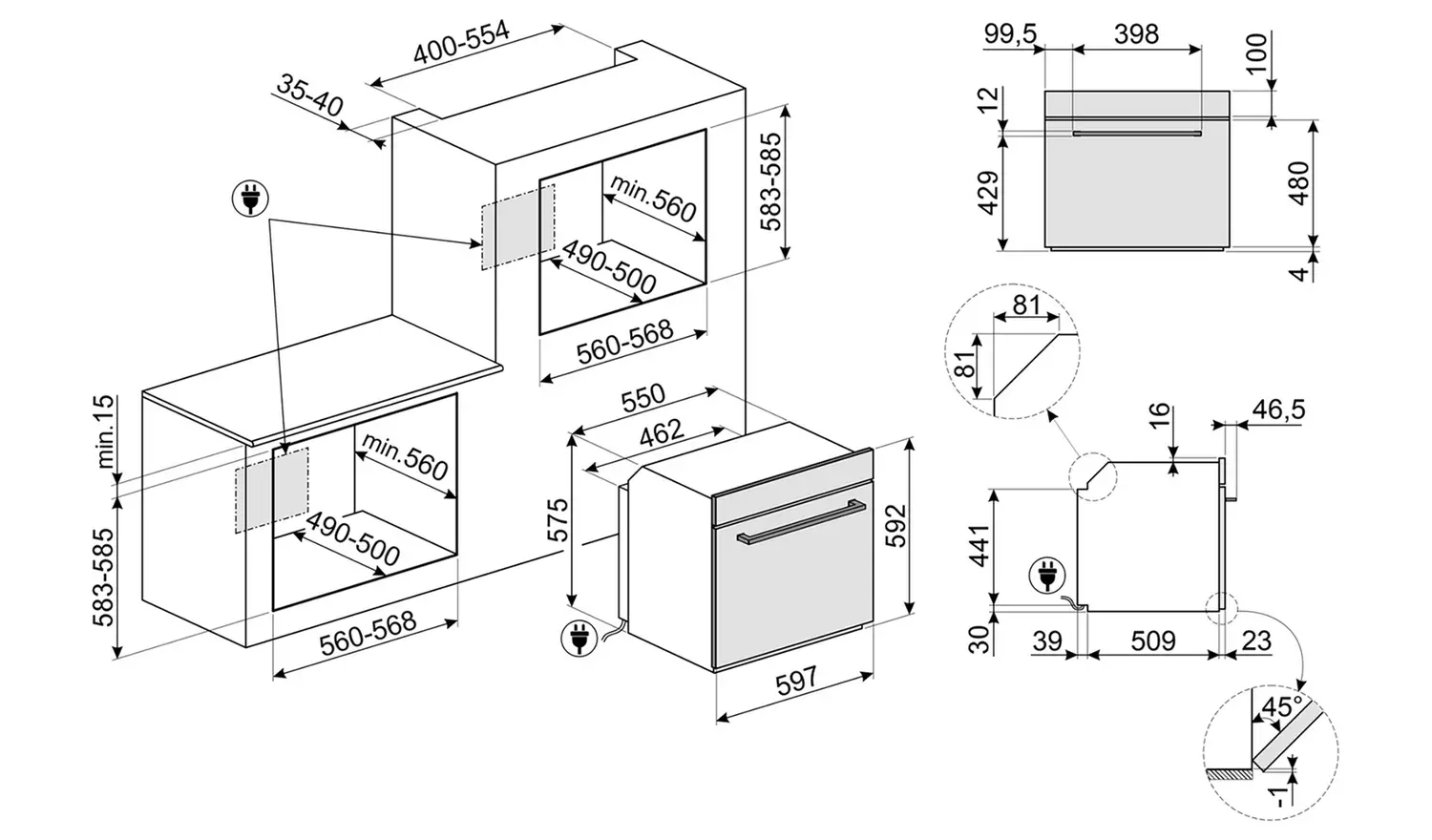 400-554

35-40

583-585

min.560

490-500

560-568

min.15

583-585

min.560

490-500

560-568

550

462

575

592

597

99,5

398

100

12

429

480

4

81

81

16

46,5

441

30

39

509

23

45°

-1