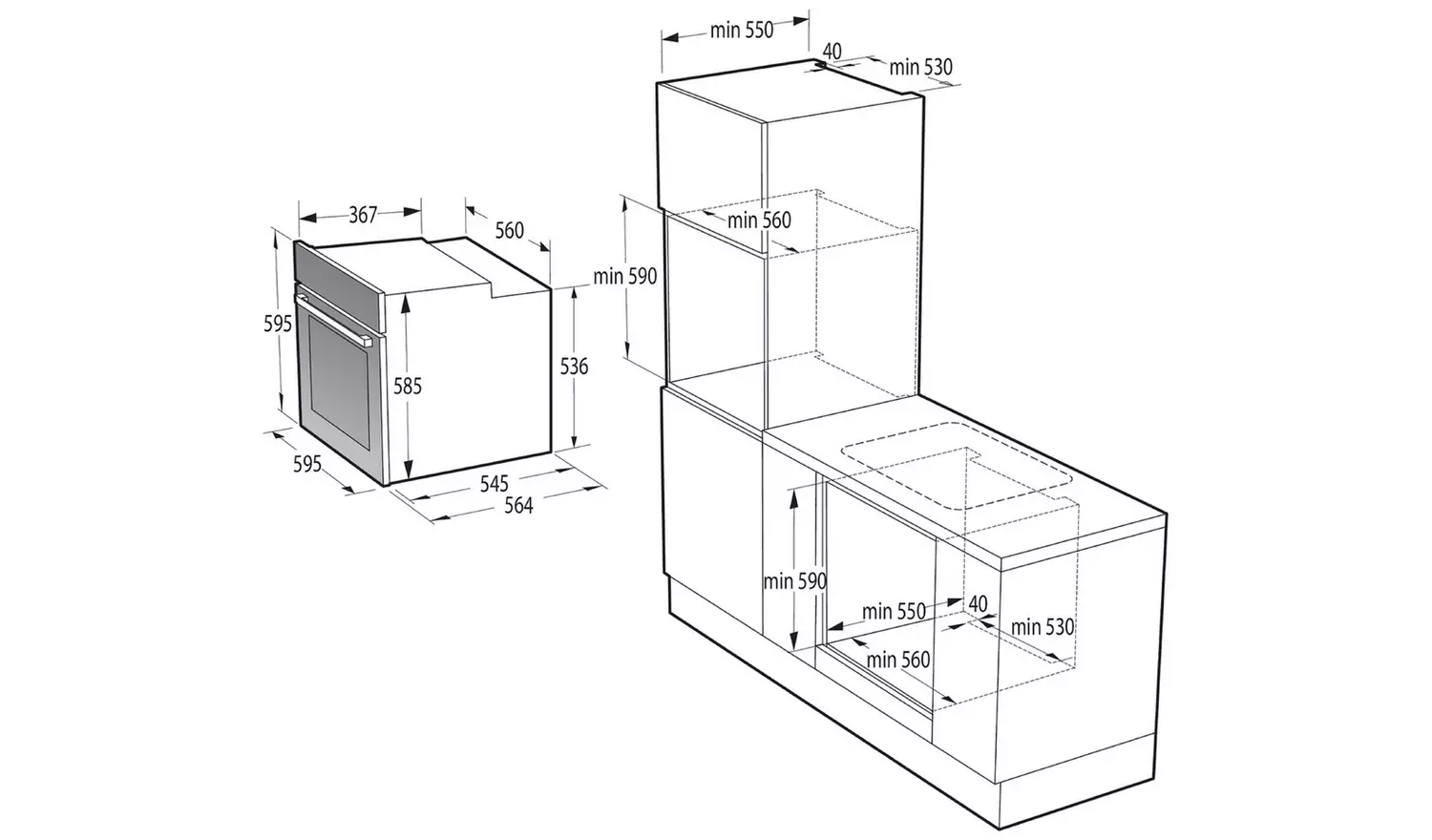 367
560
595
585
536
595
545
564
min 550
40
min 530
min 560
min 590
min 590
min 550
40
min 530
min 560