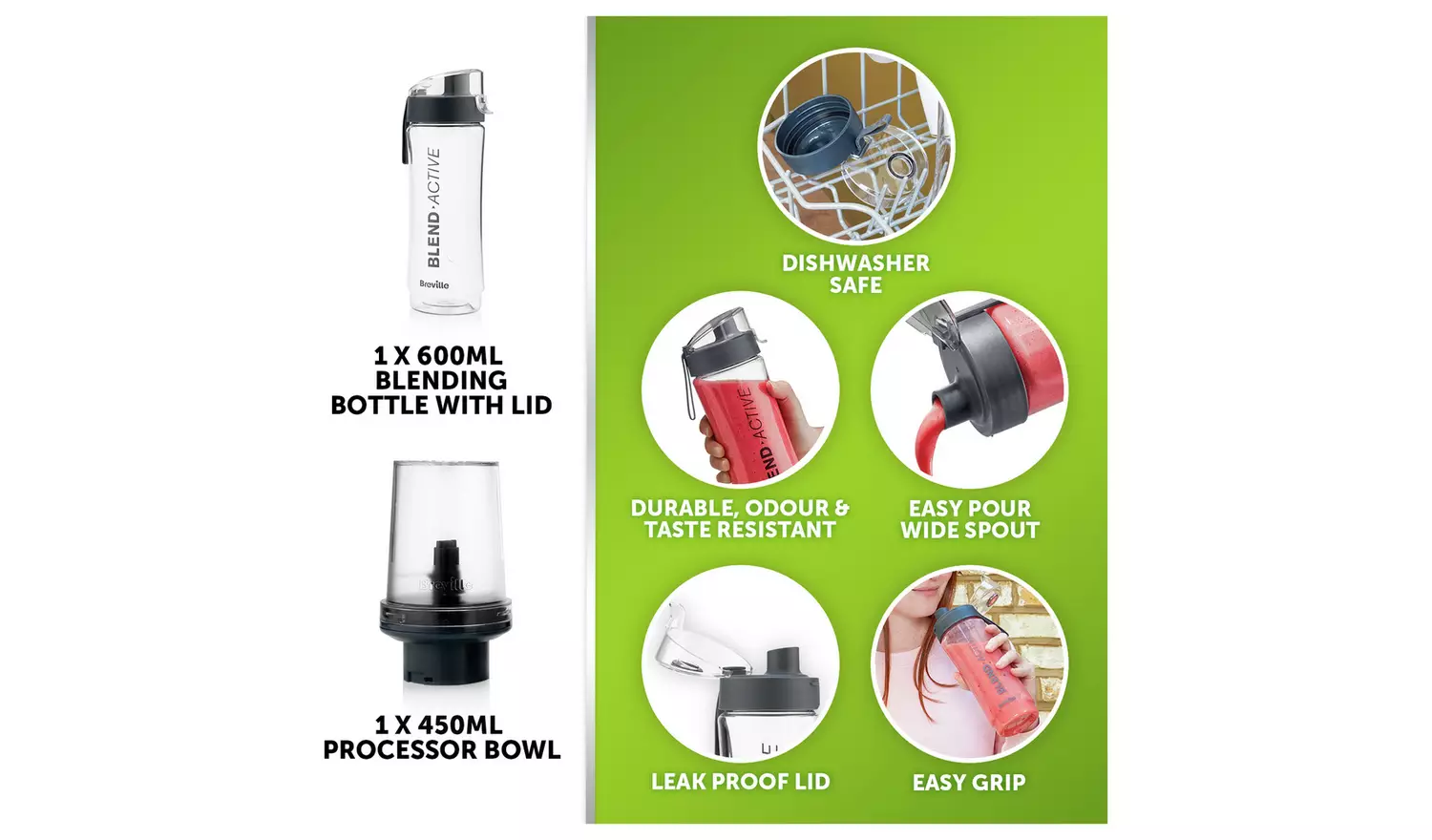 BLEND·ACTIVE

Breville

1 X 600ML BLENDING BOTTLE WITH LID

Breville

1 X 450ML PROCESSOR BOWL

DISHWASHER SAFE

END·ACTIVE

DURABLE, ODOUR & TASTE RESISTANT

EASY POUR WIDE SPOUT

LEAK PROOF LID

EASY GRIP